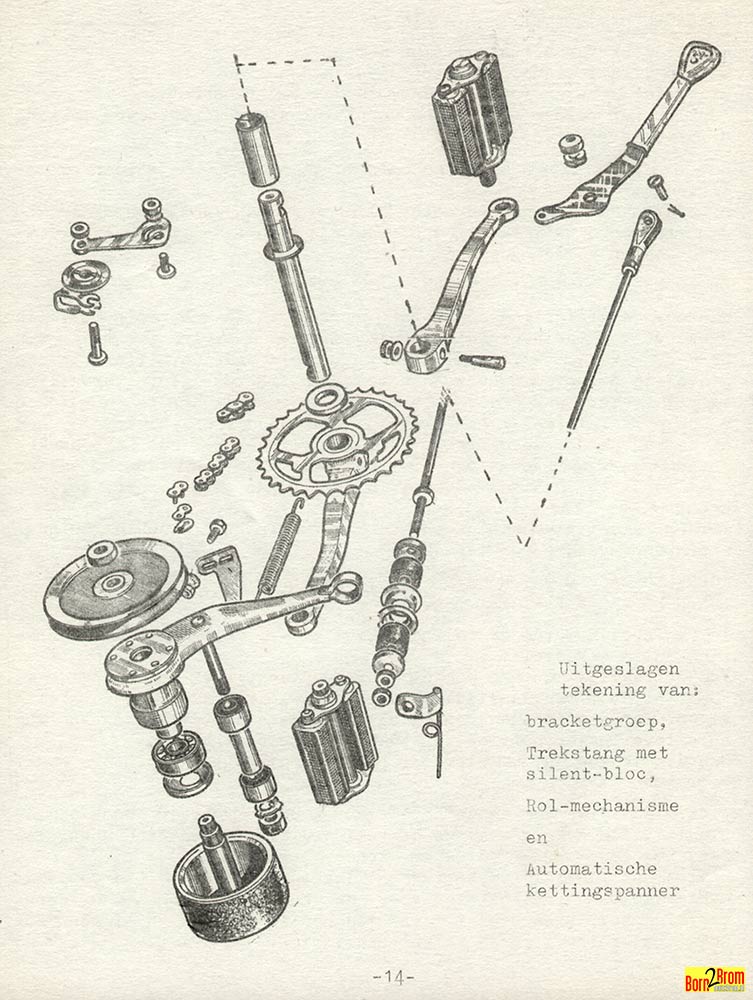 Uitgeslagen tekening van:

bracketgroep,

Trekstang met silent-bloc,

Rol-mechanisme

en

Automatische kettingspanner

-14-

Born2Brom